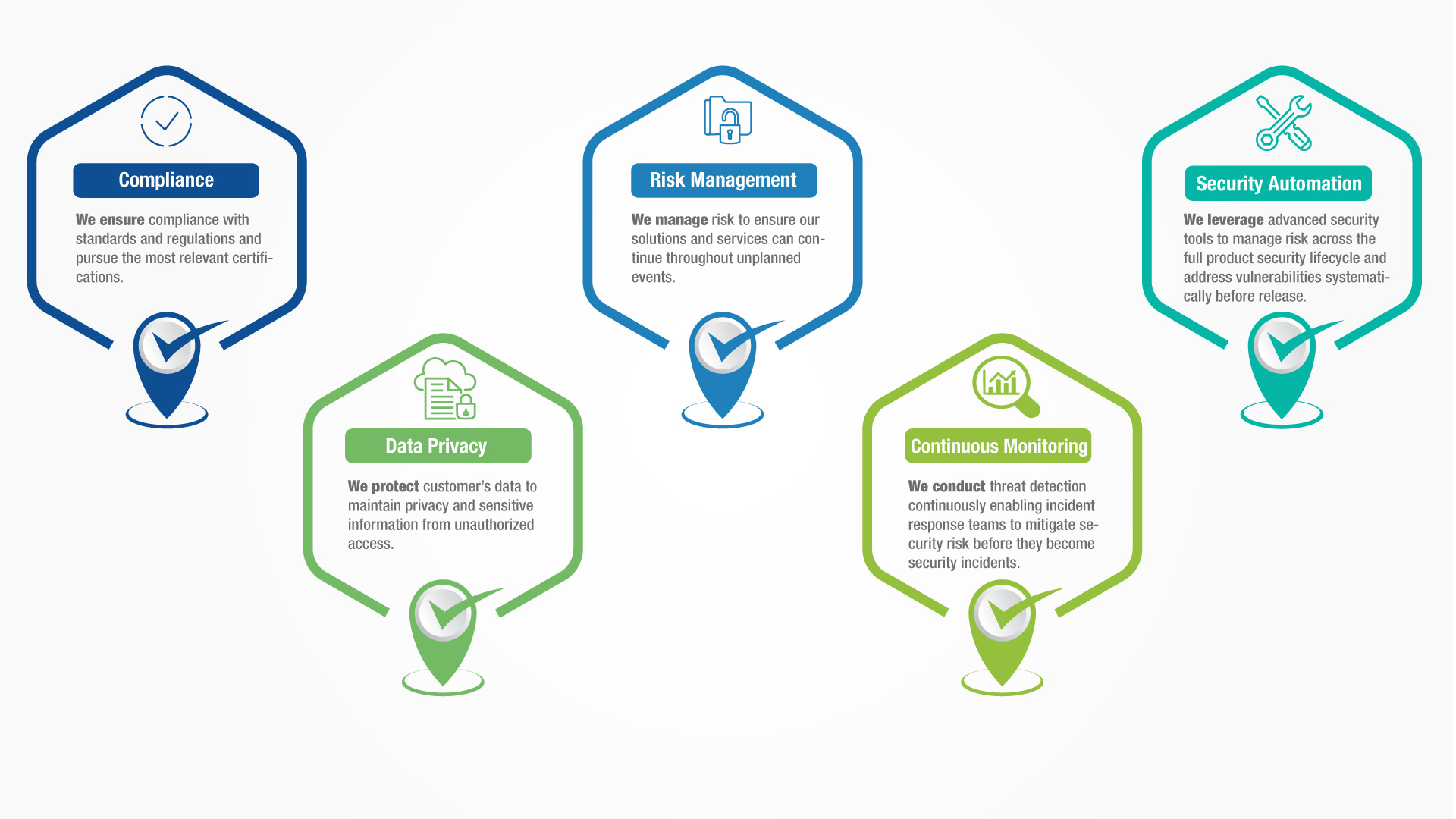 Compliance

We ensure compliance with standards and regulations and pursue the most relevant certifications.

Data Privacy

We protect customer's data to maintain privacy and sensitive information from unauthorized access.

Risk Management

We manage risk to ensure our solutions and services can continue throughout unplanned events.

Continuous Monitoring

We conduct threat detection continuously enabling incident response teams to mitigate security risk before they become security incidents.

Security Automation

We leverage advanced security tools to manage risk across the full product security lifecycle and address vulnerabilities systematically before release.